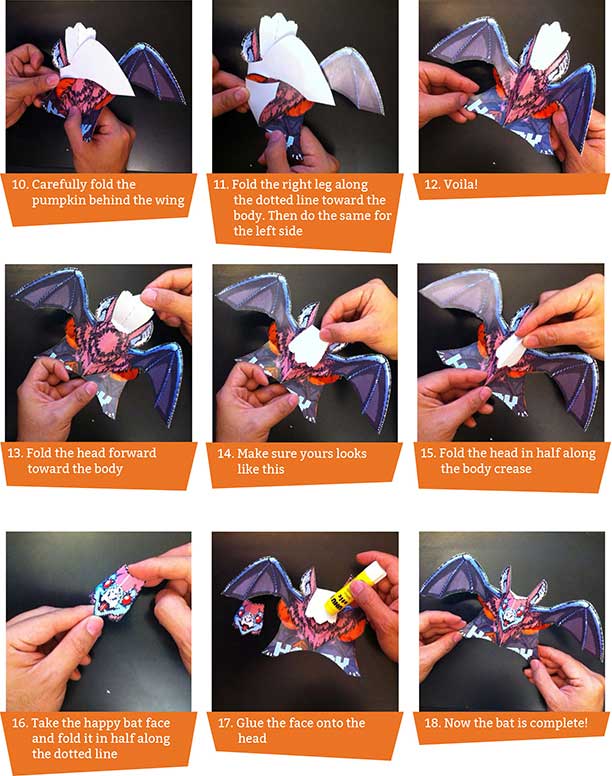 10. Carefully fold the pumpkin behind the wing

11. Fold the right leg along the dotted line toward the body. Then do the same for the left side

12. Voila!

13. Fold the head forward toward the body

14. Make sure yours looks like this

15. Fold the head in half along the body crease

16. Take the happy bat face and fold it in half along the dotted line

17. Glue the face onto the head

18. Now the bat is complete!